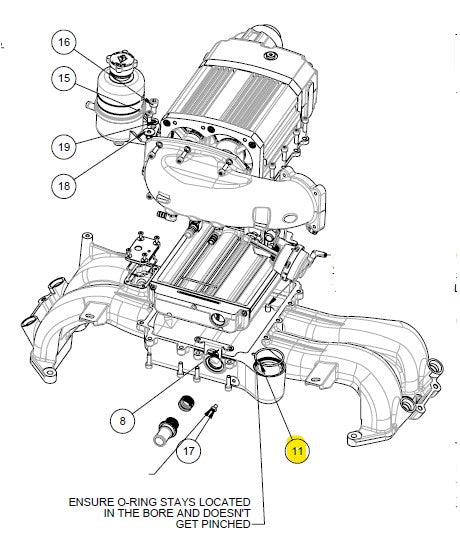 16

15

19

18

8

17

11

ENSURE O-RING STAYS LOCATED IN THE BORE AND DOESN'T GET PINCHED